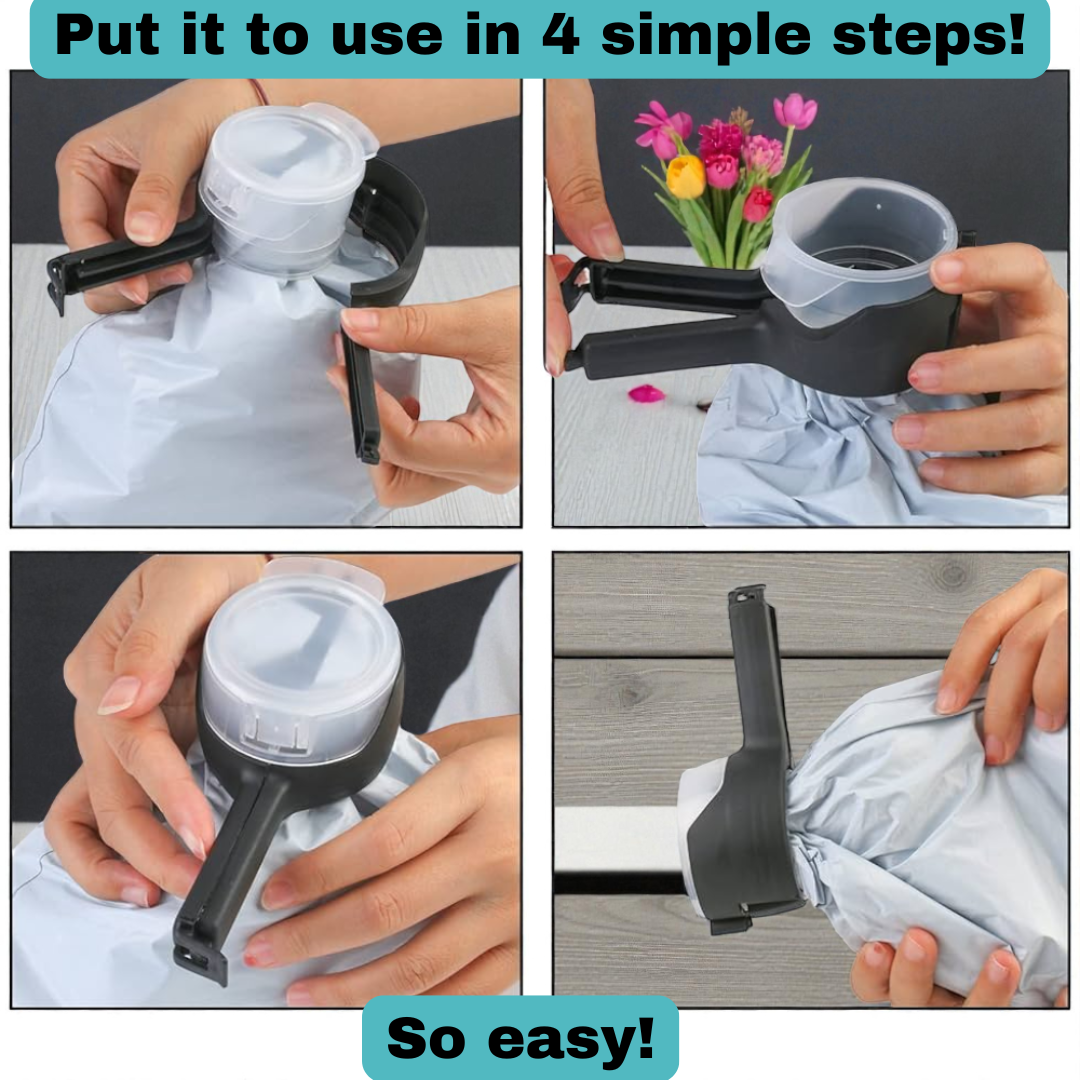 Put it to use in 4 simple steps!

So easy!